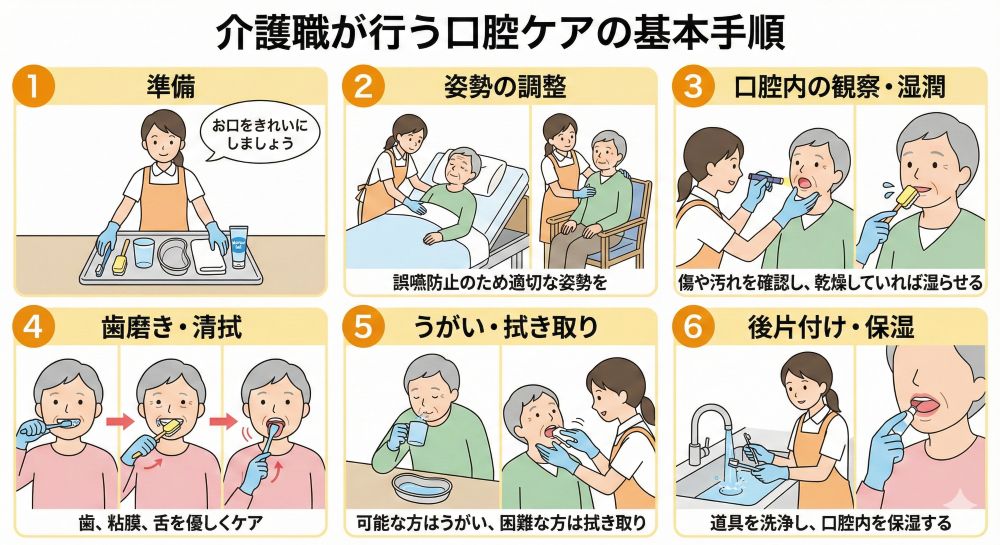 介護職が行う口腔ケアの基本手順

1 準備

お口をきれいにしましょう

2 姿勢の調整

誤嚥防止のため適切な姿勢を

3 口腔内の観察・湿潤

傷や汚れを確認し、乾燥していれば湿らせる

4 歯磨き・清拭

歯、粘膜、舌を優しくケア

5 うがい・拭き取り

可能な方はうがい、困難な方は拭き取り

6 後片付け・保湿

道具を洗浄し、口腔内を保湿する